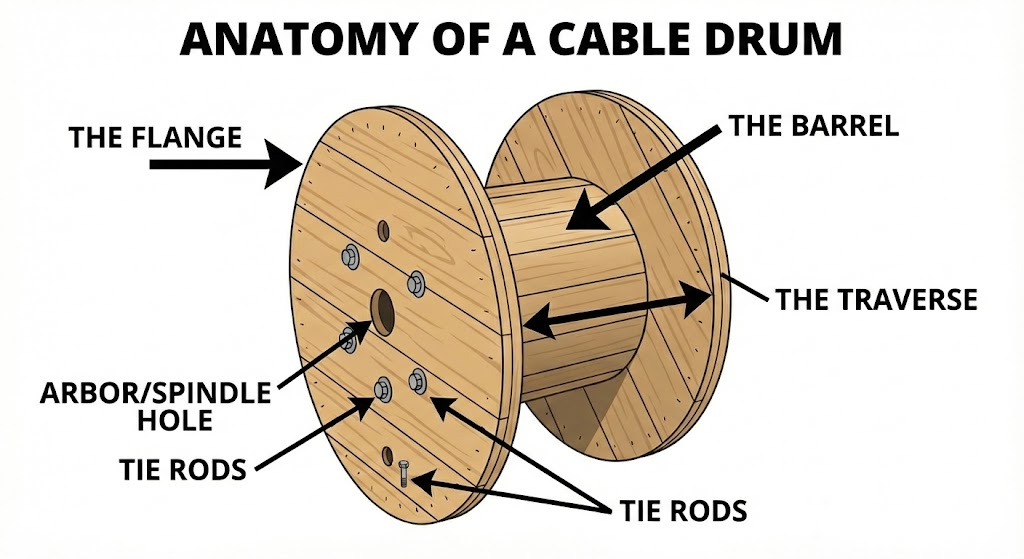 ANATOMY OF A CABLE DRUM

THE FLANGE

THE BARREL

THE TRAVERSE

ARBOR/SPINDLE HOLE

TIE RODS

TIE RODS